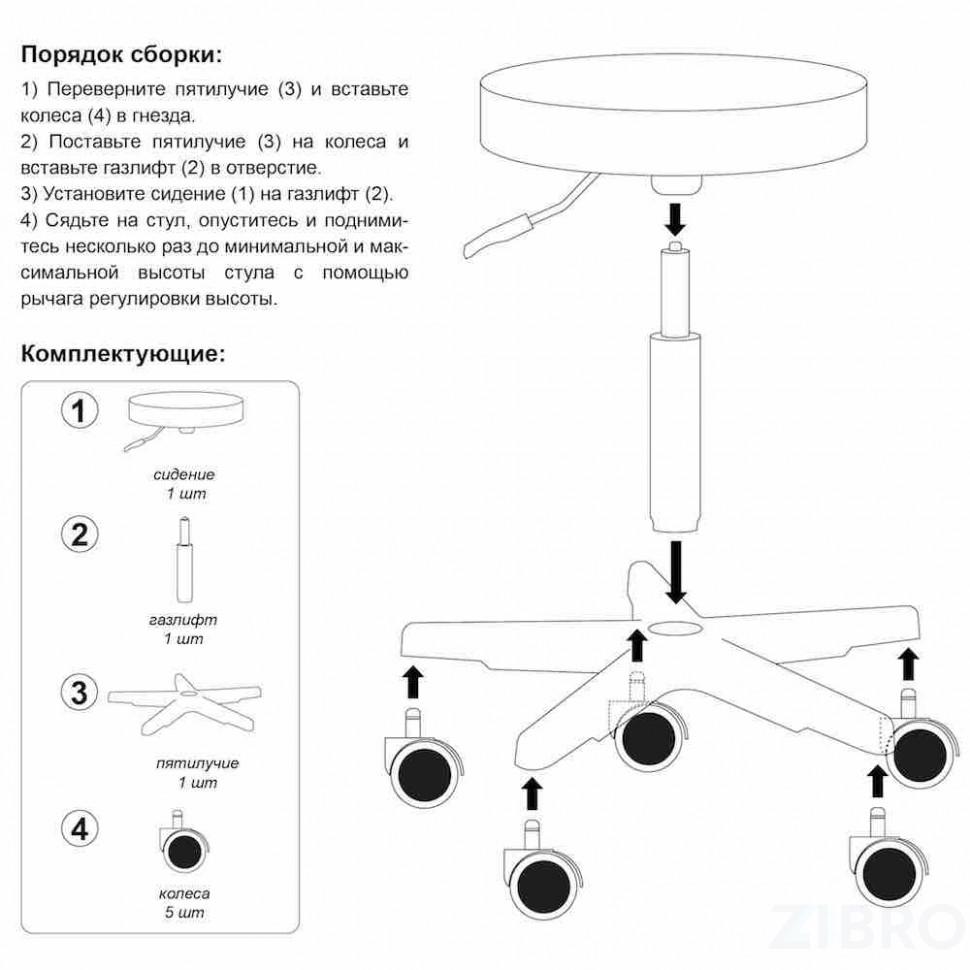 Порядок сборки:

1) Переверните пятилучие (3) и вставьте колеса (4) в гнезда.
2) Поставьте пятилучие (3) на колеса и вставьте газлифт (2) в отверстие.
3) Установите сидение (1) на газлифт (2).
4) Сядьте на стул, опуститесь и поднимитесь несколько раз до минимальной и максимальной высоты стула с помощью рычага регулировки высоты.

Комплектующие:

1
сидение
1 шт

2
газлифт
1 шт

3
пятилучие
1 шт

4
колеса
5 шт

ZIBRO